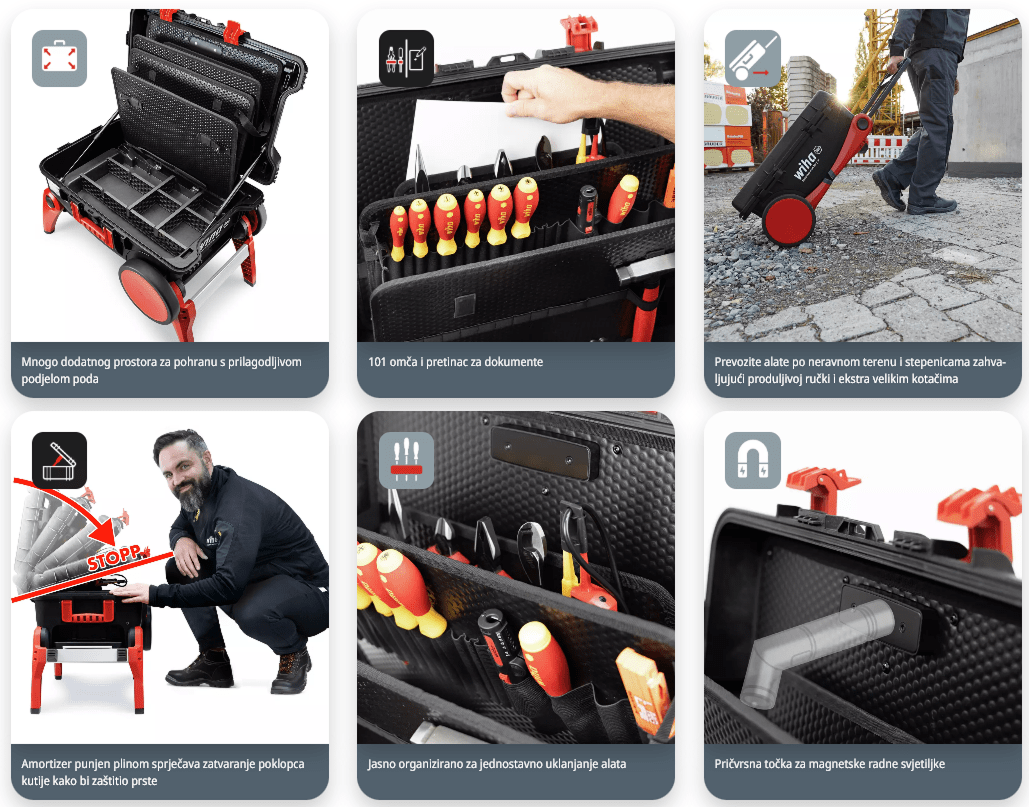 Mnogo dodatnog prostora za pohranu s prilagodljivom podjelom poda

101 omča i pretinac za dokumente

wiha

Prevozite alate po neravnom terenu i stepenicama zahvaljujući produljivoj ručki i ekstra velikim kotačima

STOPP

Amortizer punjen plinom sprječava zatvaranje poklopca kutije kako bi zaštitio prste

Jasno organizirano za jednostavno uklanjanje alata

Pričvrsna točka za magnetske radne svjetiljke