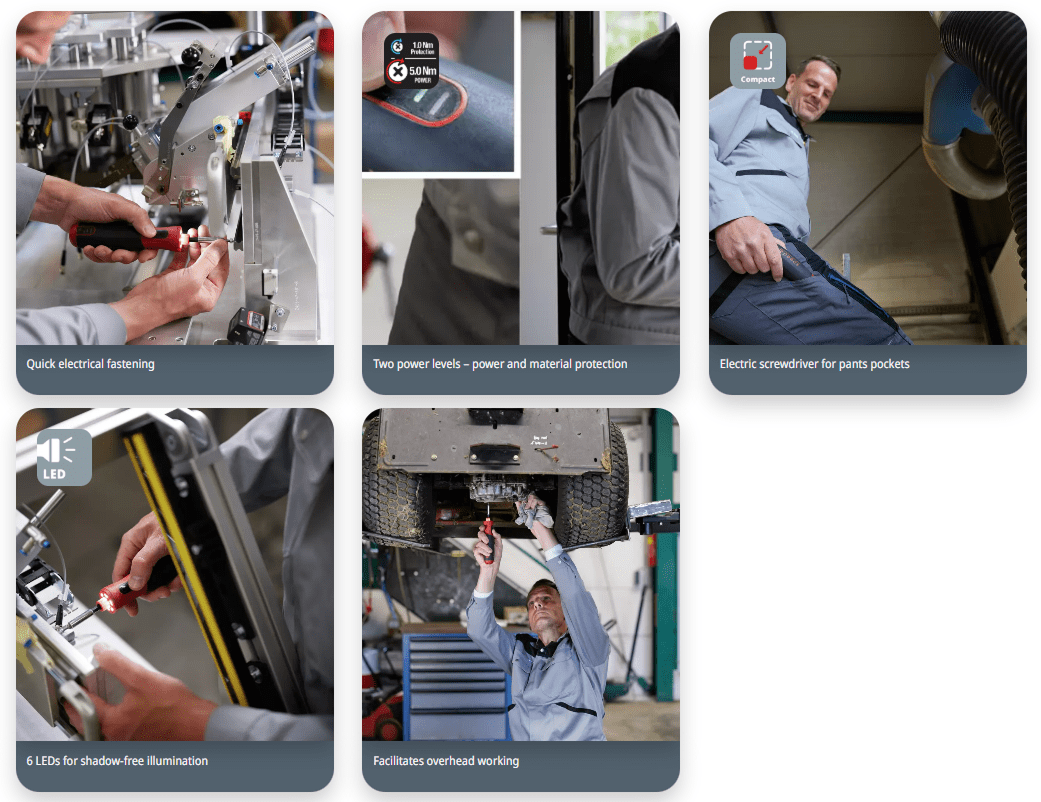 Quick electrical fastening

1.0 Nm
Protection
5.0 Nm
POWER

Two power levels – power and material protection

Compact

Electric screwdriver for pants pockets

LED

6 LEDs for shadow-free illumination

Facilitates overhead working